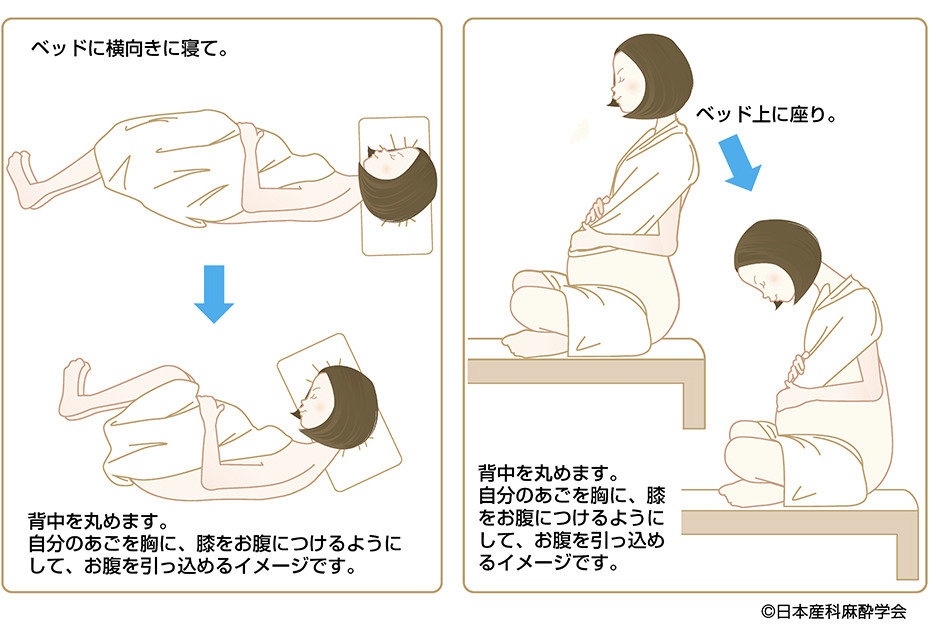 ベッドに横向きに寝て。

背中を丸めます。
自分のあごを胸に、膝をお腹につけるようにして、お腹を引っ込めるイメージです。

ベッド上に座り。

背中を丸めます。
自分のあごを胸に、膝をお腹につけるようにして、お腹を引っ込めるイメージです。

©日本産科麻酔学会